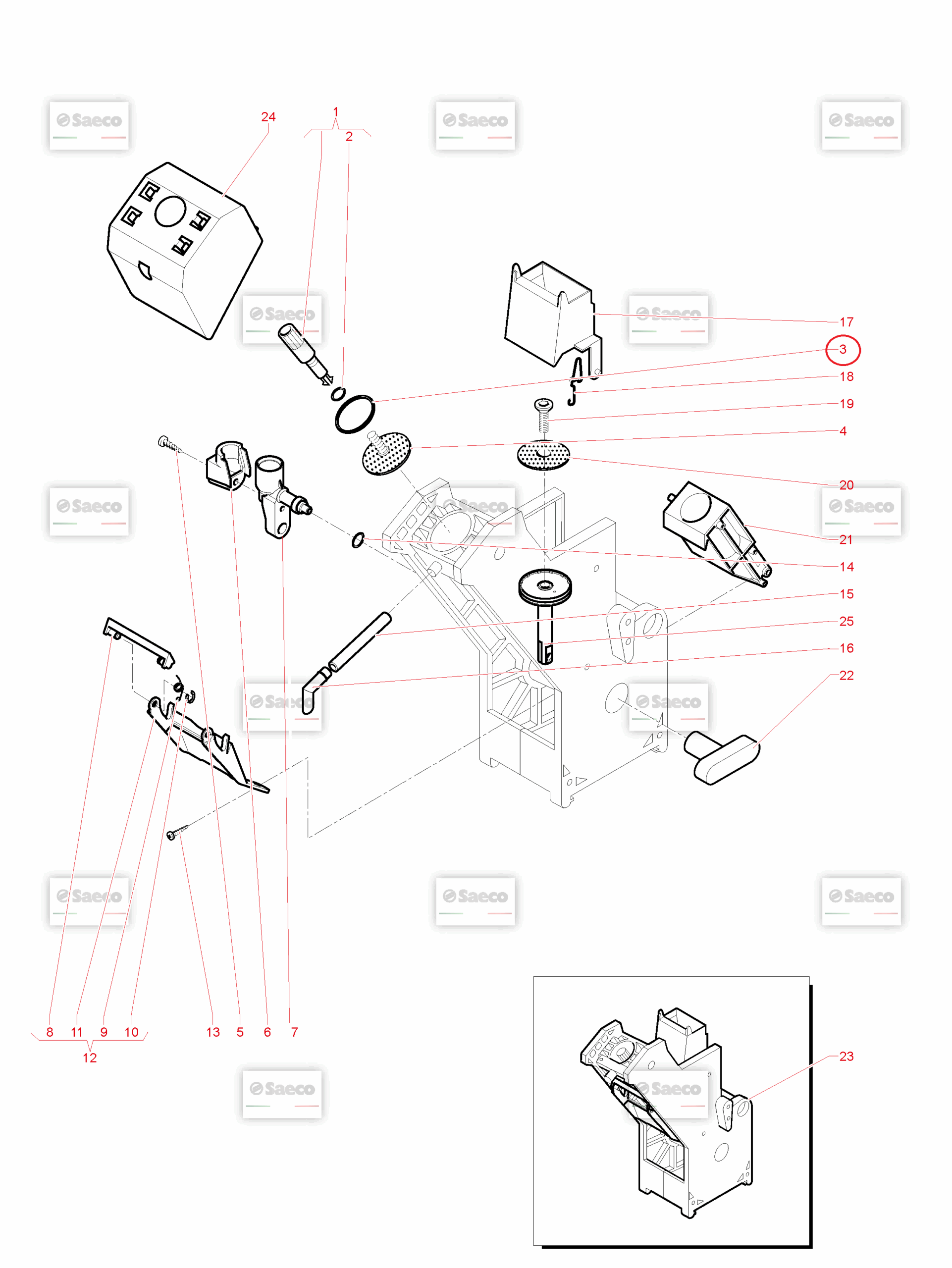 Saeco Saeco Saeco

24

1

2

Saeco

Saeco

17

3

18

19

4

20

Saeco

Saeco

Saeco

21

14

15

25

16

22

Saeco

Saeco

Saeco

Saeco

Saeco

8 11 9 10

12

13 5 6 7

Saeco

Saeco

23