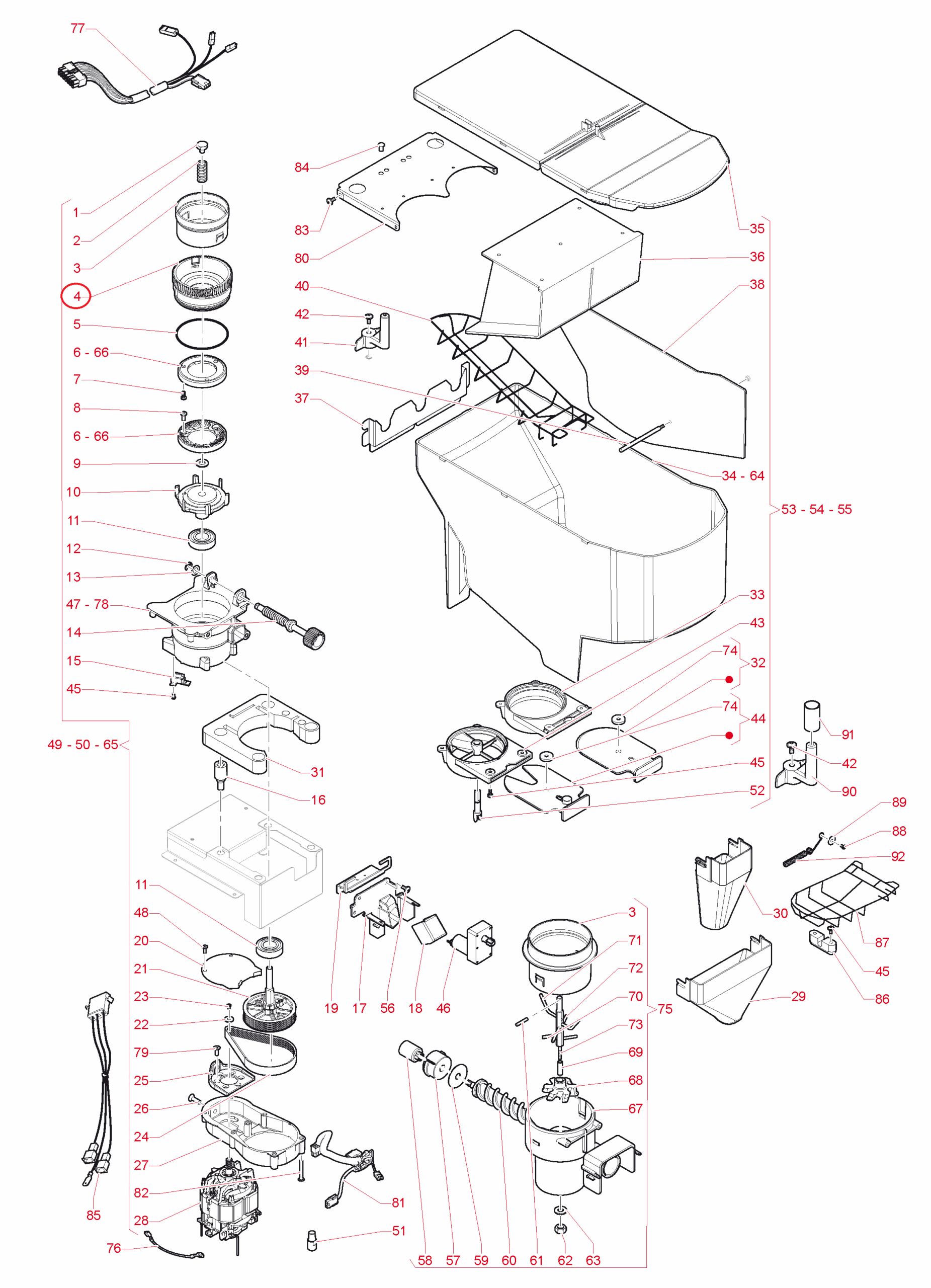 77
1
2
3
4
5
6 - 66
7
8
6 - 66
9
10
11
12
13
47 - 78
14
15
45
49 - 50 - 65
31
16
11
48
20
21
23
22
79
25
26
24
27
82
28
85
76
84
83
80
40
42
41
39
37
35
36
38
34 - 64
53 - 54 - 55
33
43
74
32
74
44
45
52
91
42
90
89
88
92
30
87
45
86
29
19
17
56
18
46
3
71
72
70
73
69
68
67
75
81
51
58
57
59
60
61
62
63