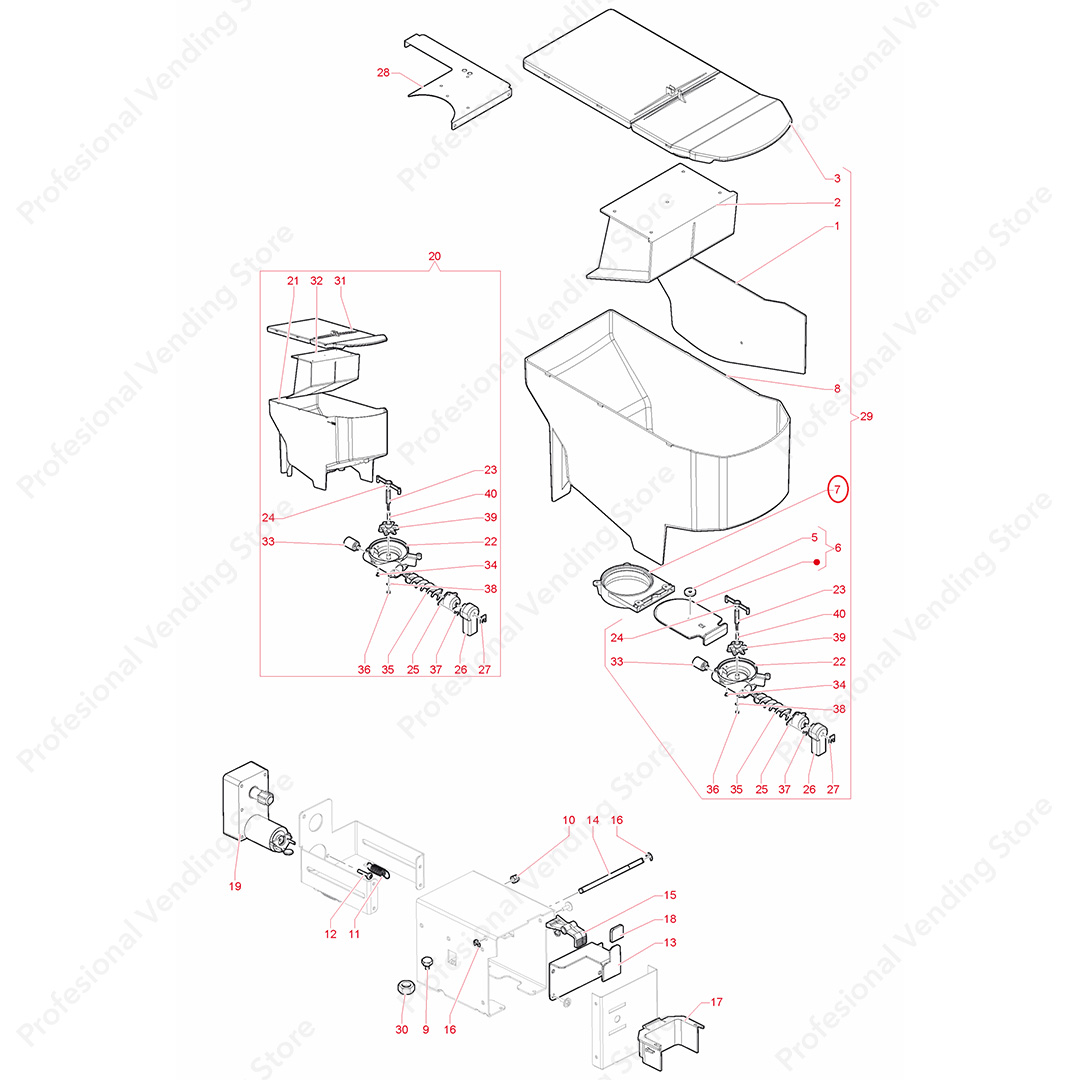 Profesional Vending Store

28
3
2
1
20
21 32 31
8
29
23
24
40
39
33
22
34
38
36 35 25 37 26 27
7
5
6
23
24
40
39
33
22
34
38
36 35 25 37 26 27
10 14 16
19
15
18
13
12 11
17
30 9 16