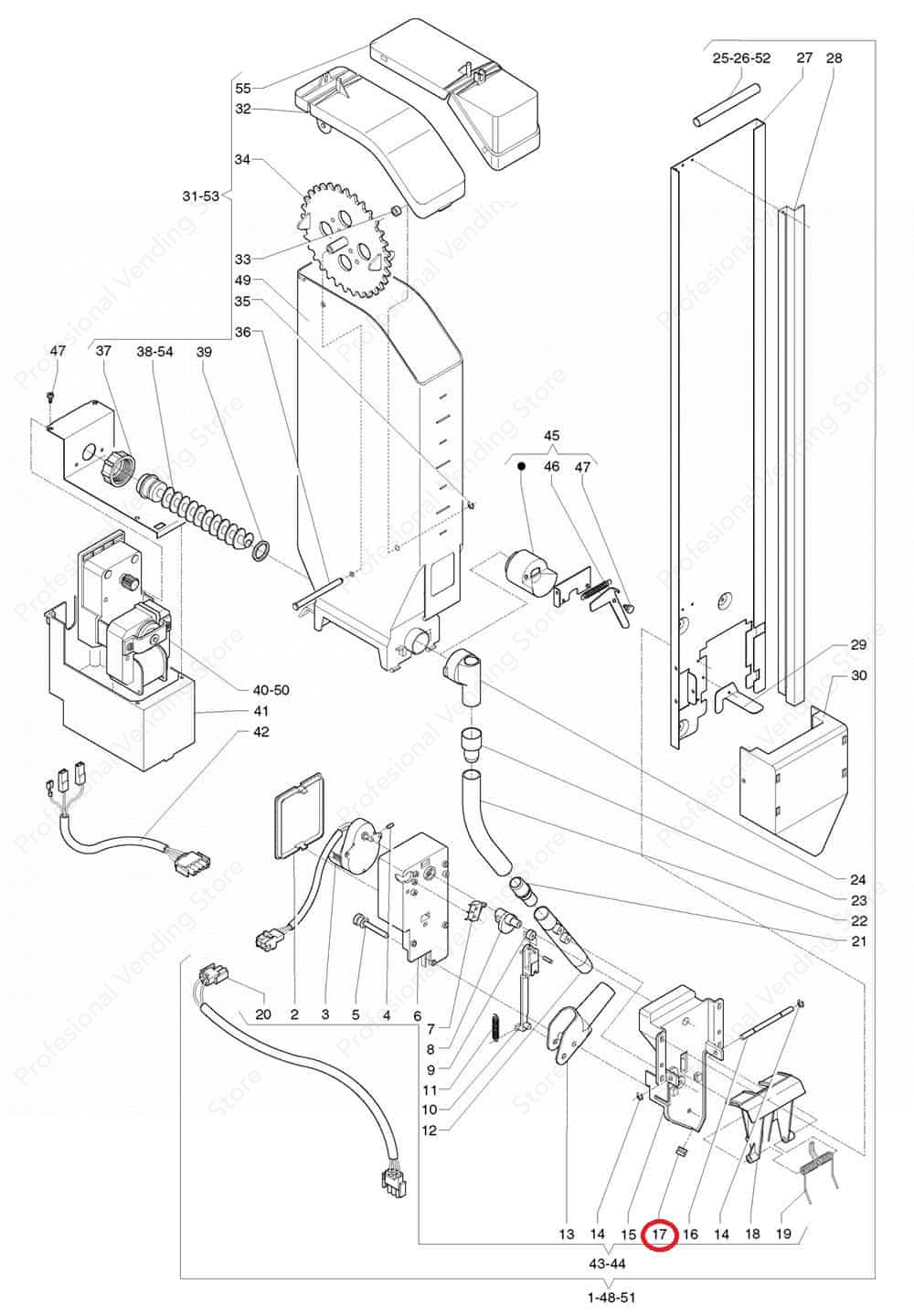 55
32
34
31-53
33
49
35
36
47
37
38-54
39
25-26-52
27
28
45
46
47
29
30
40-50
41
42
24
23
22
21
20
2
3
5
4
6
7
8
9
11
10
12
13
14
15
17
16
14
18
19
43-44
1-48-51
Profesional Vending Store