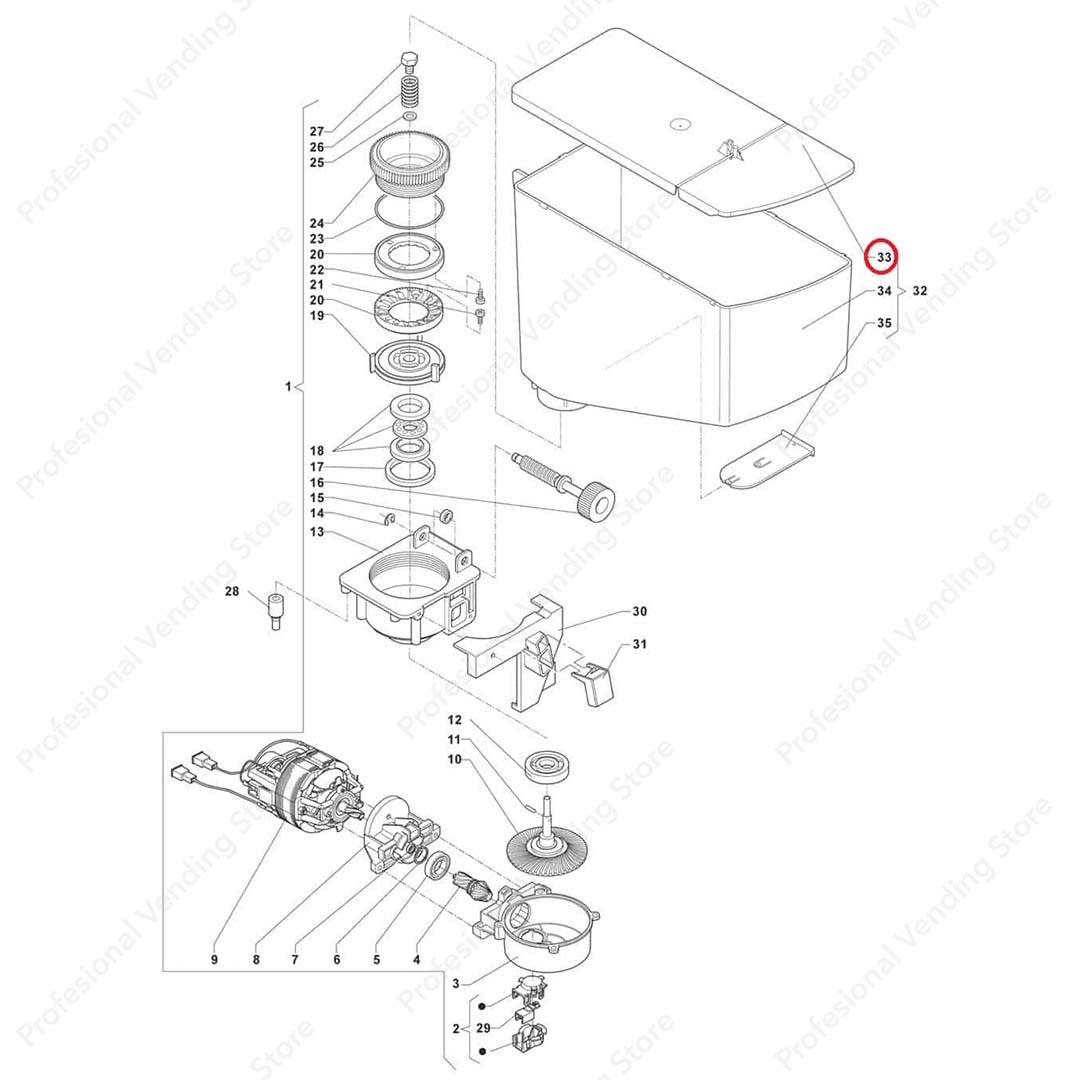 Profesional Vending Store

27
26
25
24
23
20
22
21
20
19
1
18
17
16
15
14
13
28
33
34
32
35
30
31
12
11
10
9
8
7
6
5
4
3
2
29