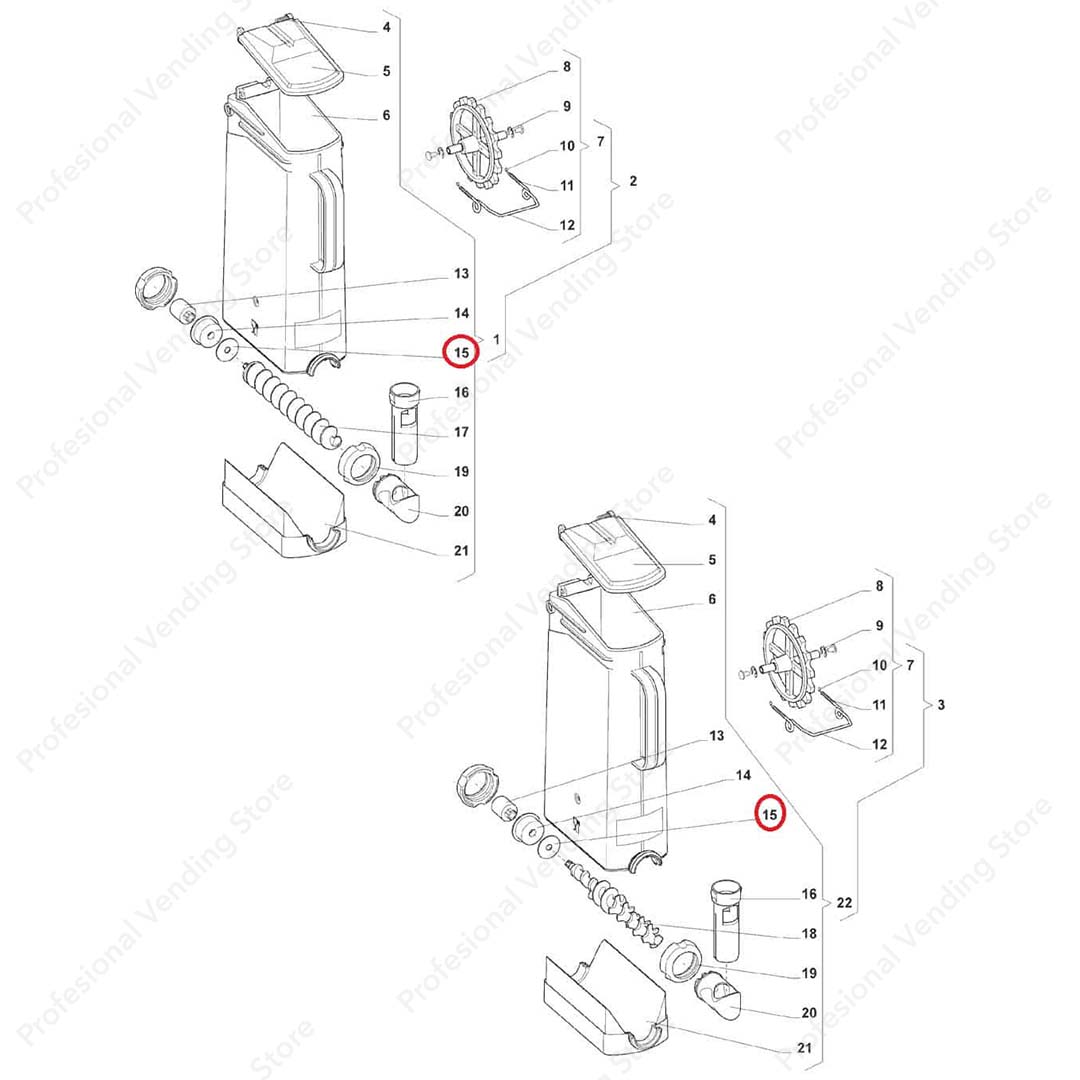 4
5
6
8
9
10
7
11
2
12
13
14
15
1
16
17
19
20
21

4
5
6
8
9
10
7
11
3
12
13
14
15
16
22
18
19
20
21

Profesional Vending Store