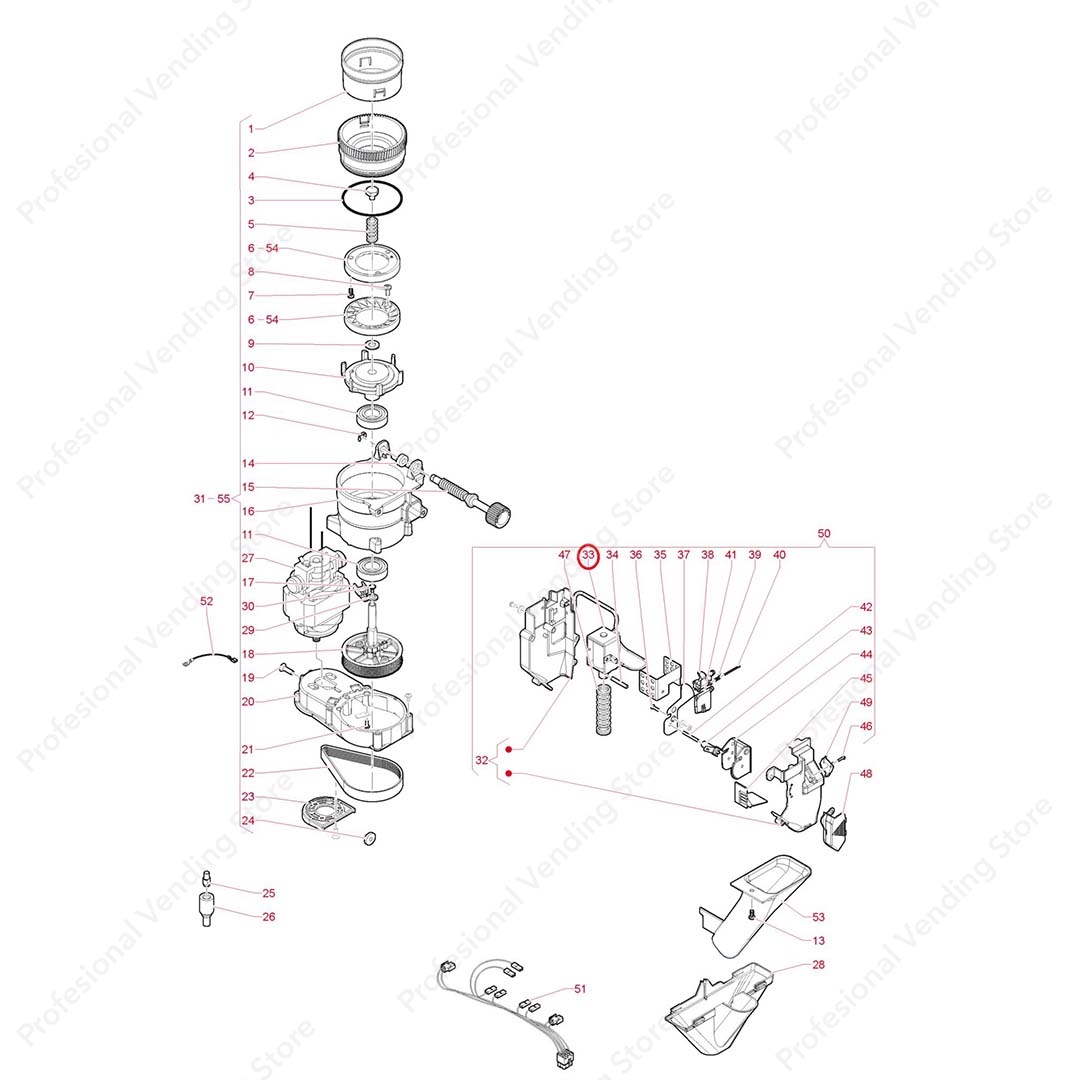 Profesional Vending Store

1
2
4
3
5
6 – 54
8
7
6 – 54
9
10
11
12
14
15
31 – 55
16
11
27
17
30
29
18
19
20
21
22
23
24
52
25
26

50
47 33 34 36 35 37 38 41 39 40
42
43
44
45
49
46
48
32
53
13
28
51