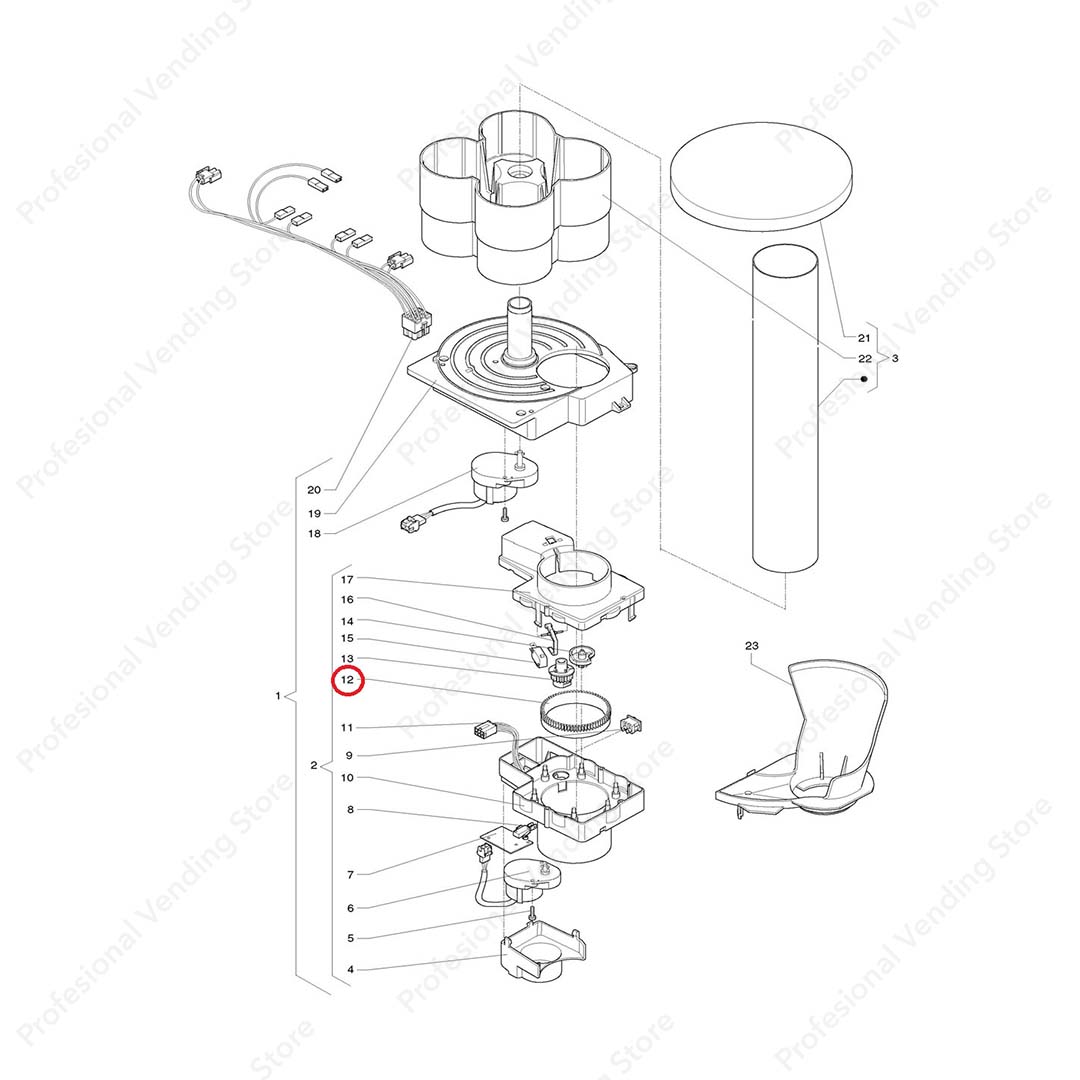 Profesional Vending Store

21
22
3
20
19
18
17
16
14
15
13
12
11
9
10
8
7
6
5
4
1
2
23