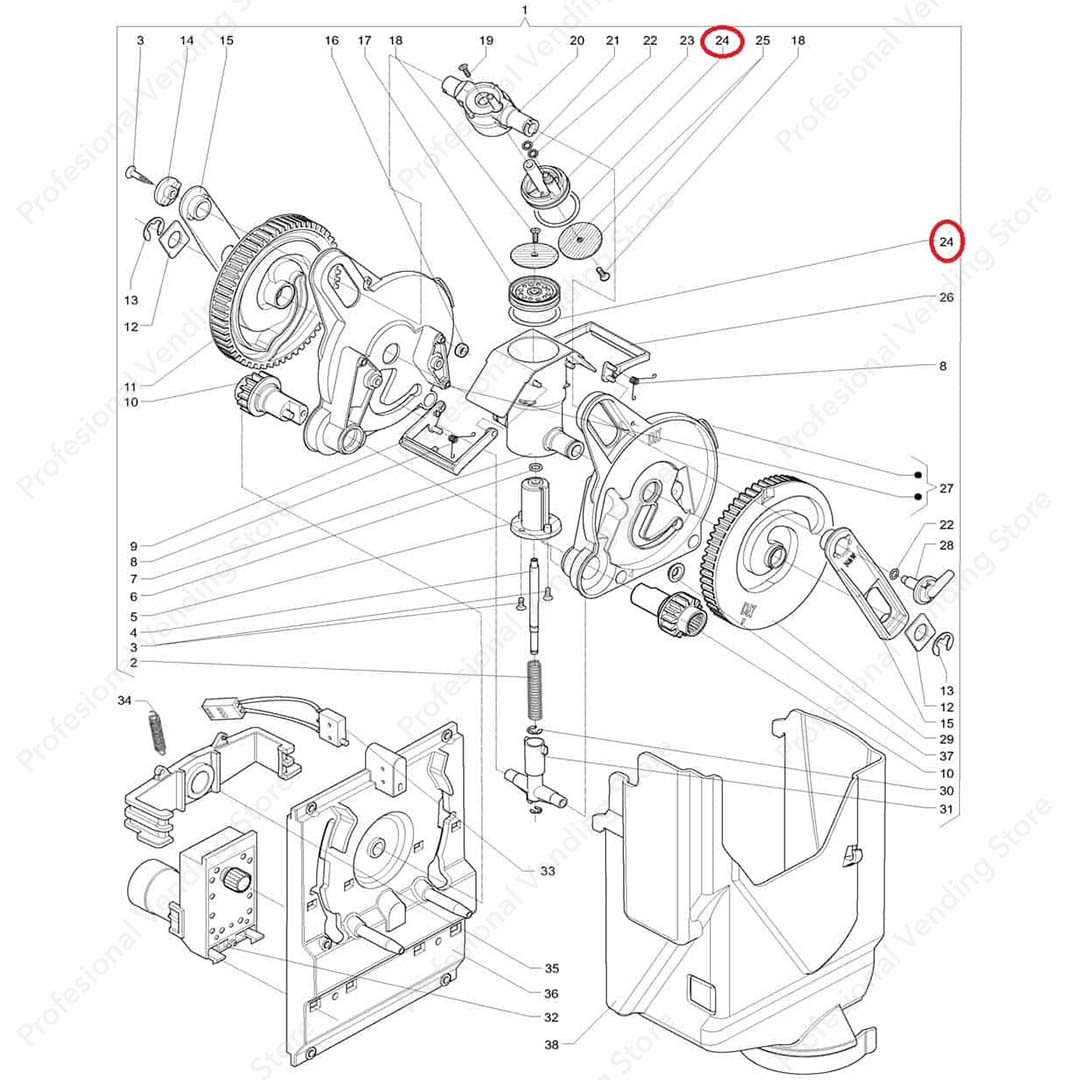 1

3 14 15 16 17 18 19 20 21 22 23 24 25 18

24

26

8

27

22

28

13

12

15

29

37

10

30

31

13

12

11

10

9

8

7

6

5

4

3

2

34

33

35

36

32

38

Profesional Vending Store