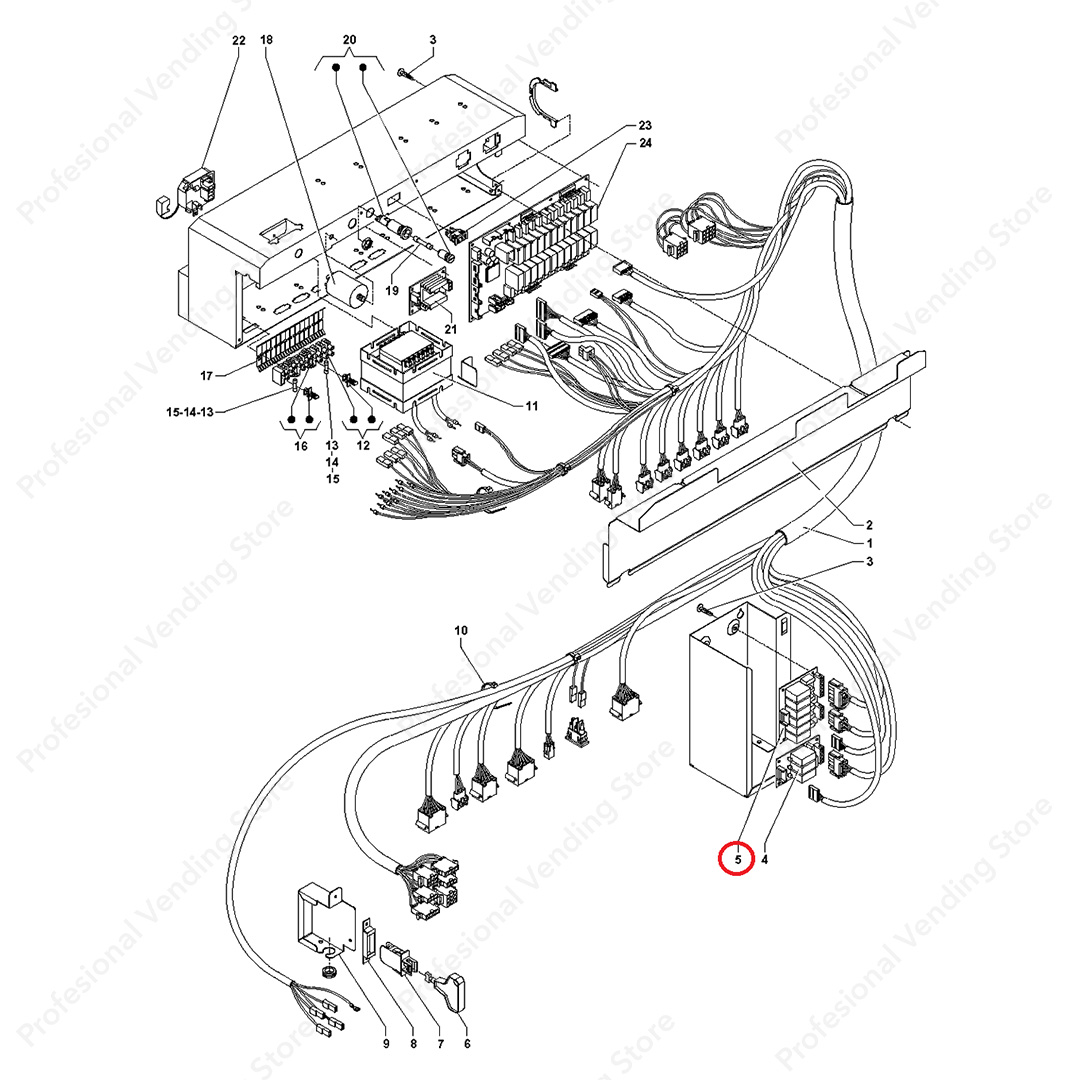 22
18
20
3
23
24
19
21
17
15-14-13
16
13
14
15
12
11
2
1
3
10
5
4
9
8
7
6
Profesional Vending Store