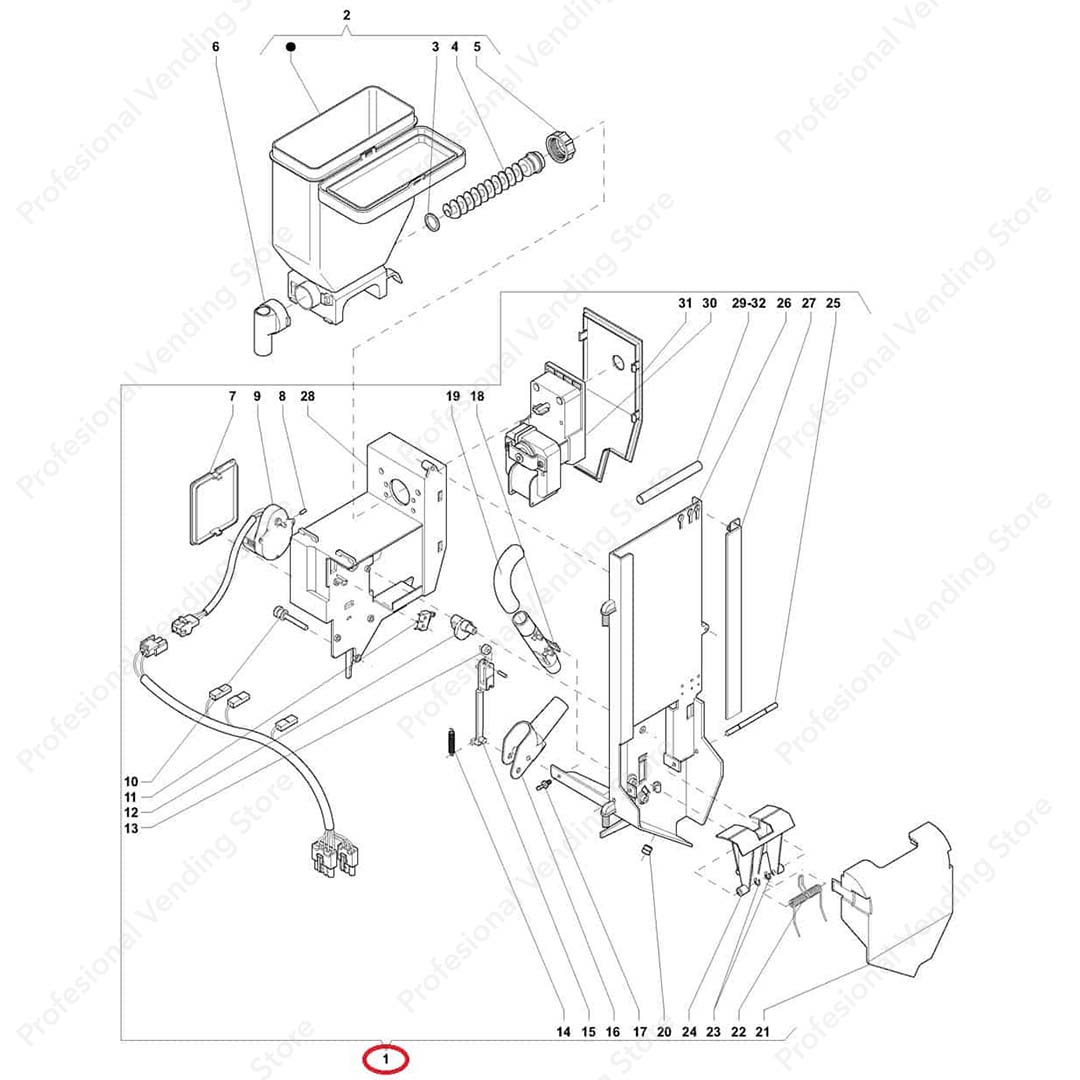 2
6
3 4 5
31 30 29-32 26 27 25
7 9 8 28
19 18
10
11
12
13
14 15 16 17 20 24 23 22 21
1
Profesional Vending Store