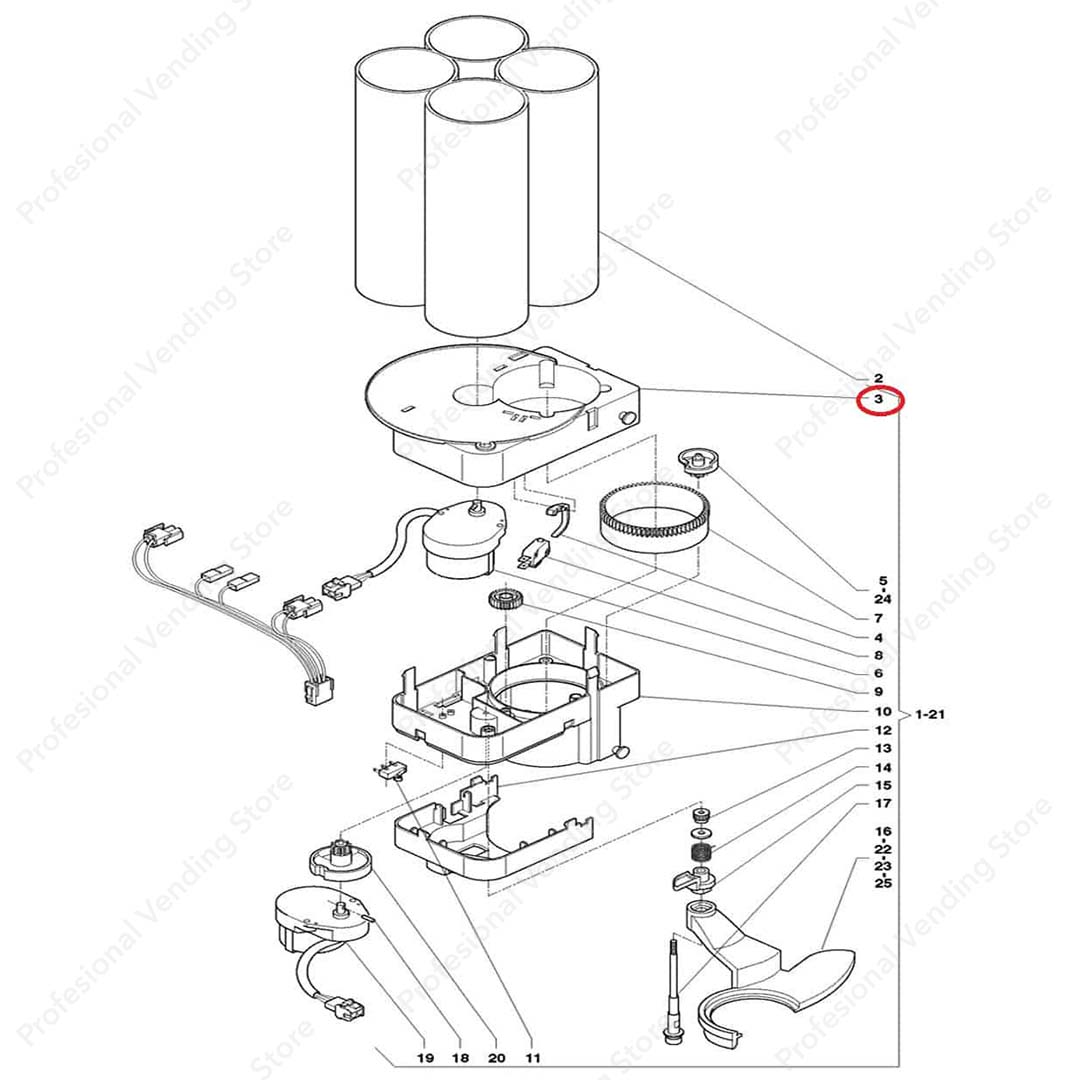 Profesional Vending Store

2
3
5
24
7
4
8
6
9
10
1-21
12
13
14
15
17
16
22
23
25
19
18
20
11