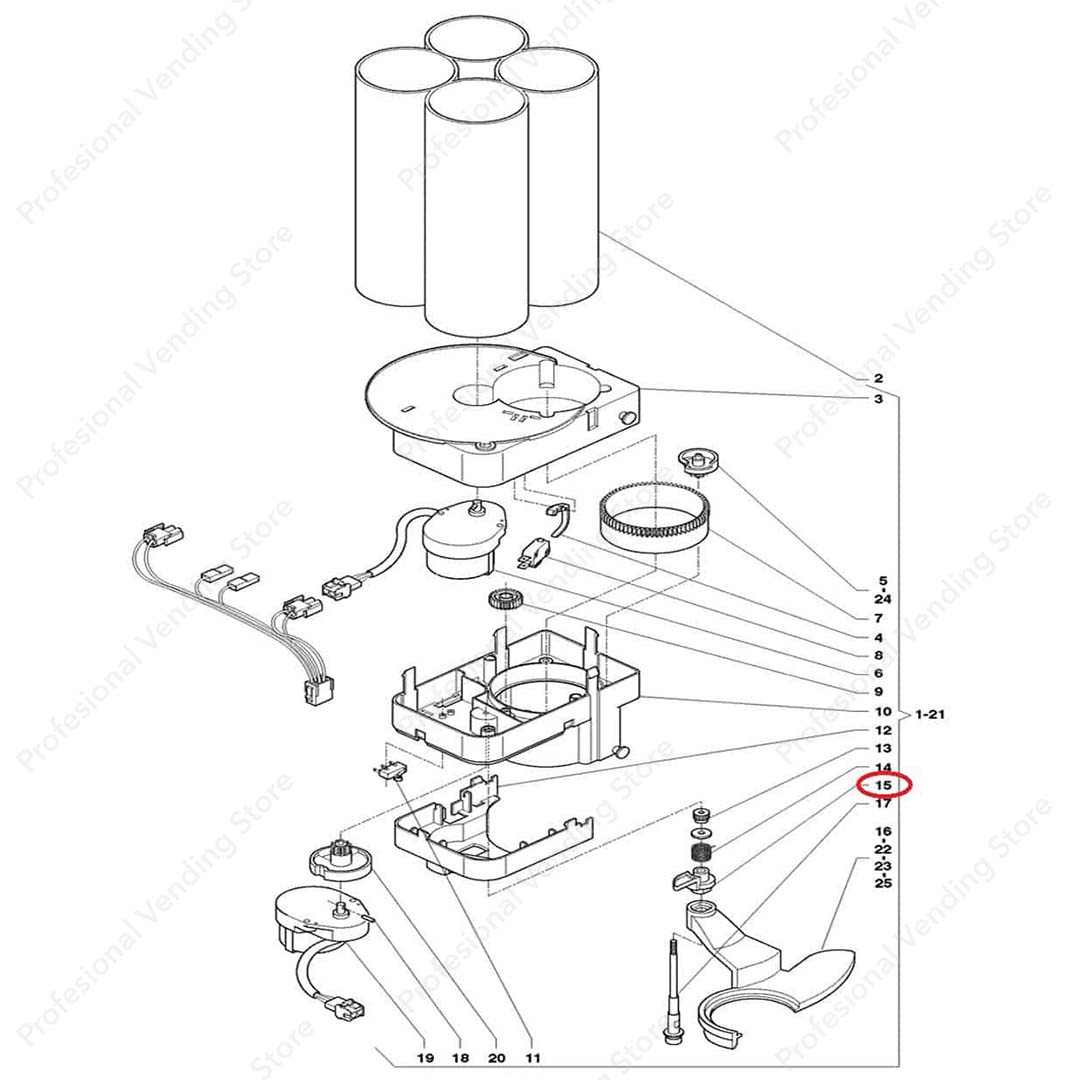 Profesional Vending Store

2
3
5
24
7
4
8
6
9
10
1-21
12
13
14
15
17
16
22
23
25
19
18
20
11