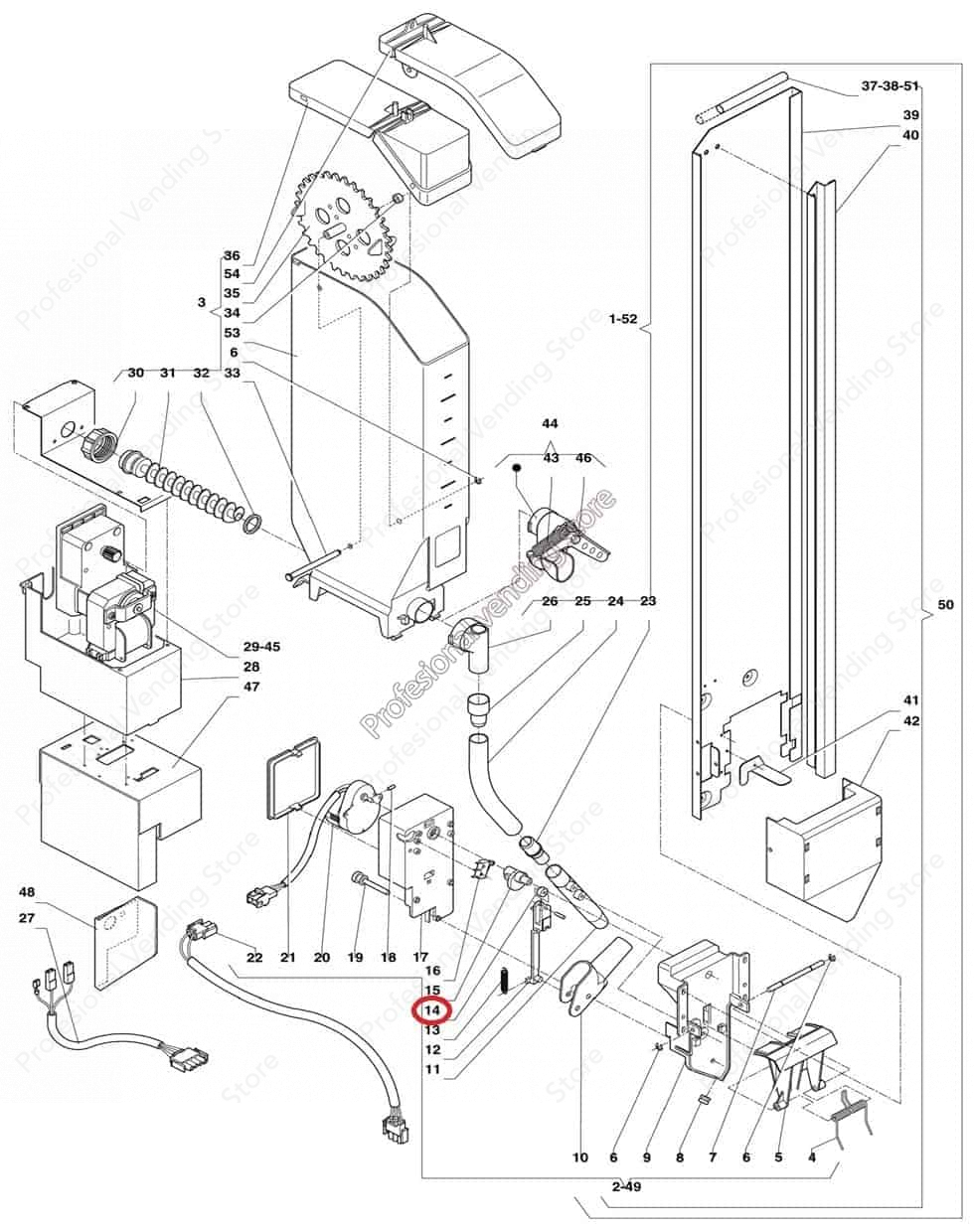 37-38-51
39
40
36
54
35
34
3
53
6
1-52
30 31 32 33
44
43 46
26 25 24 23
50
29-45
28
47
41
42
48
27
22 21 20 19 18 17
16
15
14
13
12
11
10 6 9 8 7 6 5 4
2-49
Profesional Vending Store